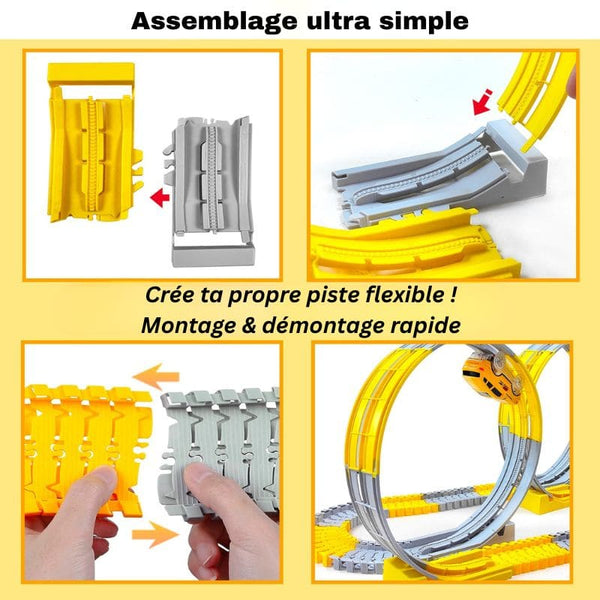 Assemblage ultra simple

Crée ta propre piste flexible !
Montage & démontage rapide