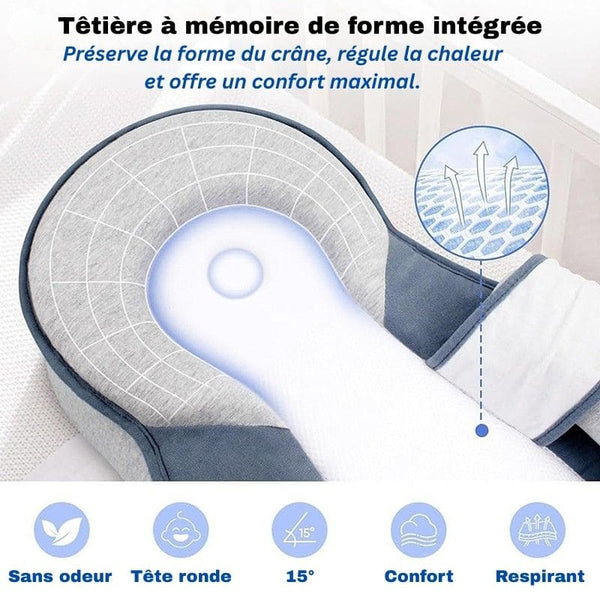 Têtière à mémoire de forme intégrée
Préserve la forme du crâne, régule la chaleur et offre un confort maximal.

15°

Sans odeur
Tête ronde
15°
Confort
Respirant