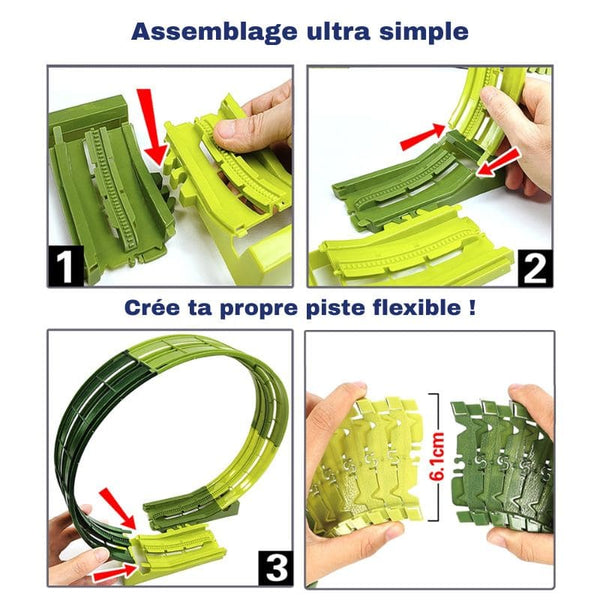 Assemblage ultra simple

1

2

Crée ta propre piste flexible !

3

6.1cm