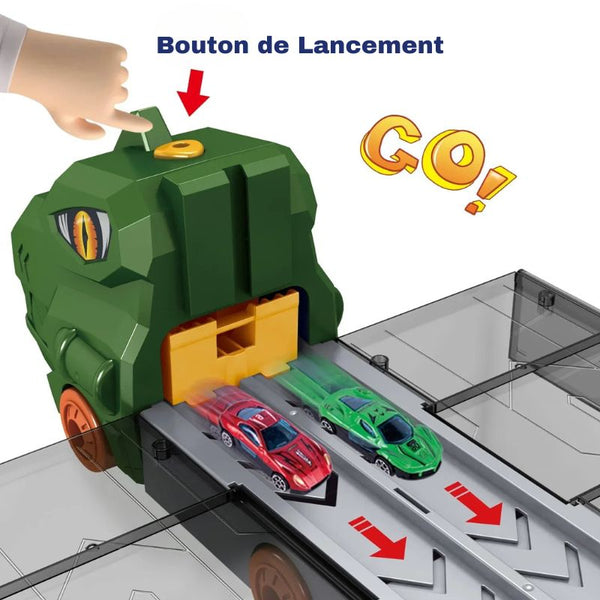 Bouton de Lancement

GO!