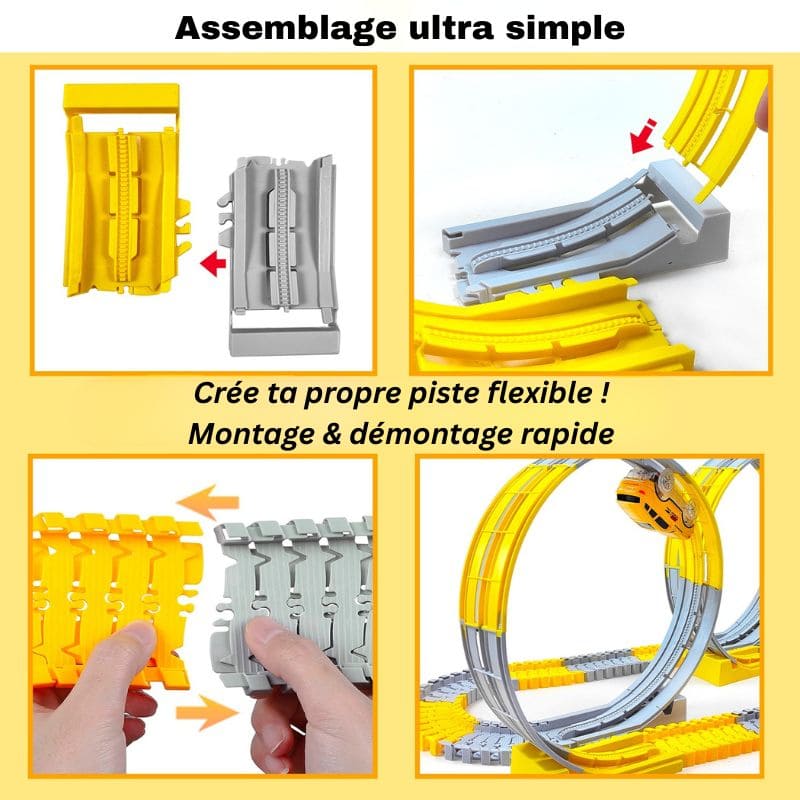 Assemblage ultra simple

Crée ta propre piste flexible !
Montage & démontage rapide