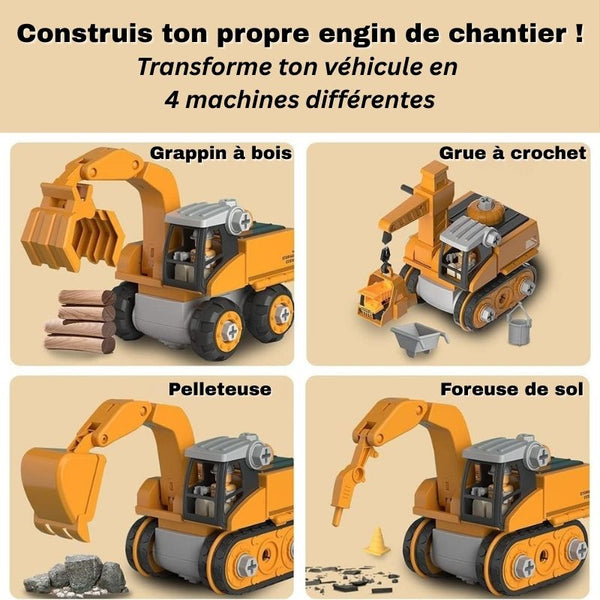 Construis ton propre engin de chantier !
Transforme ton véhicule en 4 machines différentes

Grappin à bois

Grue à crochet

Pelleteuse

Foreuse de sol